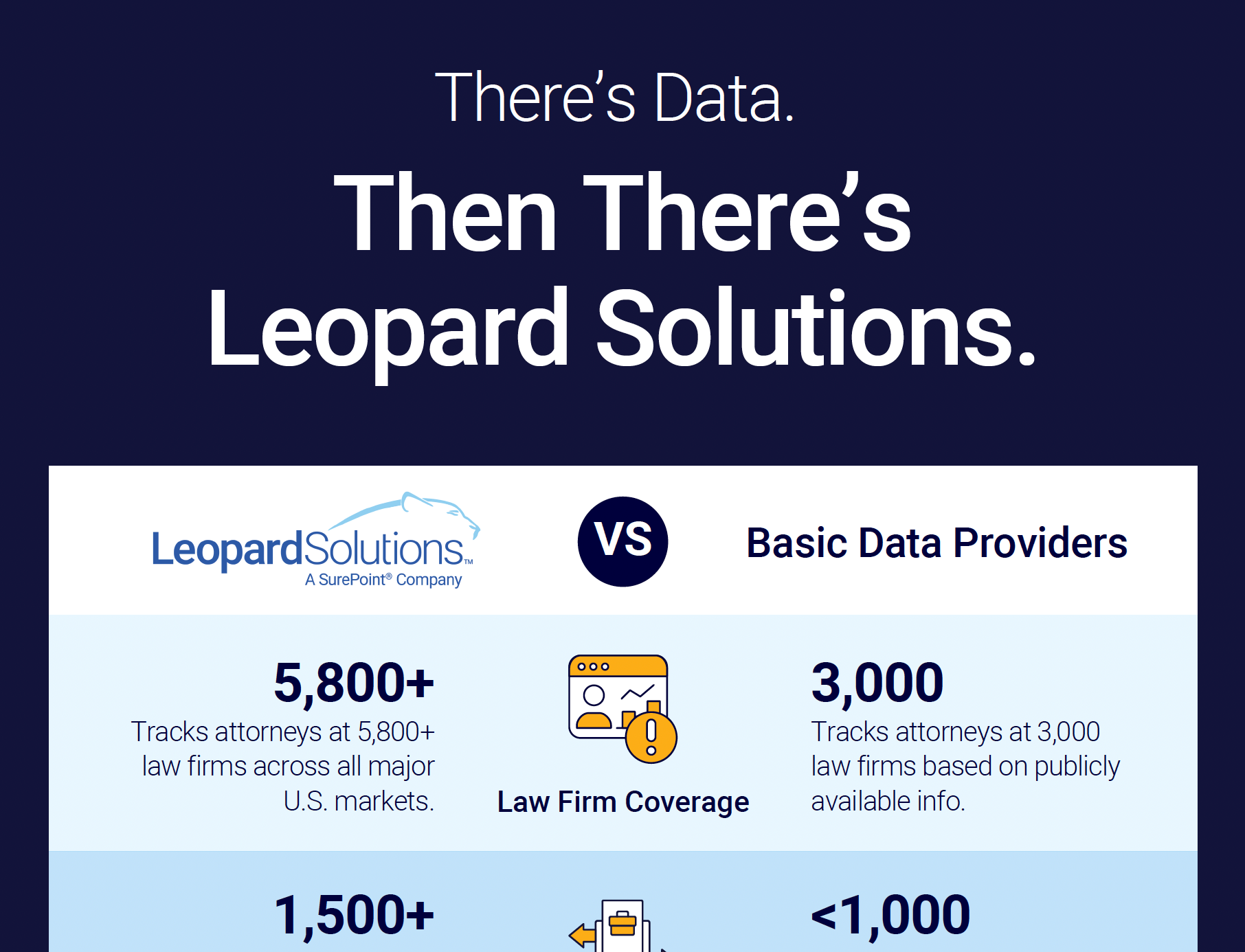 There's Data.

Then There's Leopard Solutions.

LeopardSolutions™
A SurePoint® Company

VS

Basic Data Providers

5,800+
Tracks attorneys at 5,800+ law firms across all major U.S. markets.

Law Firm Coverage

3,000
Tracks attorneys at 3,000 law firms based on publicly available info.

1,500+

<1,000